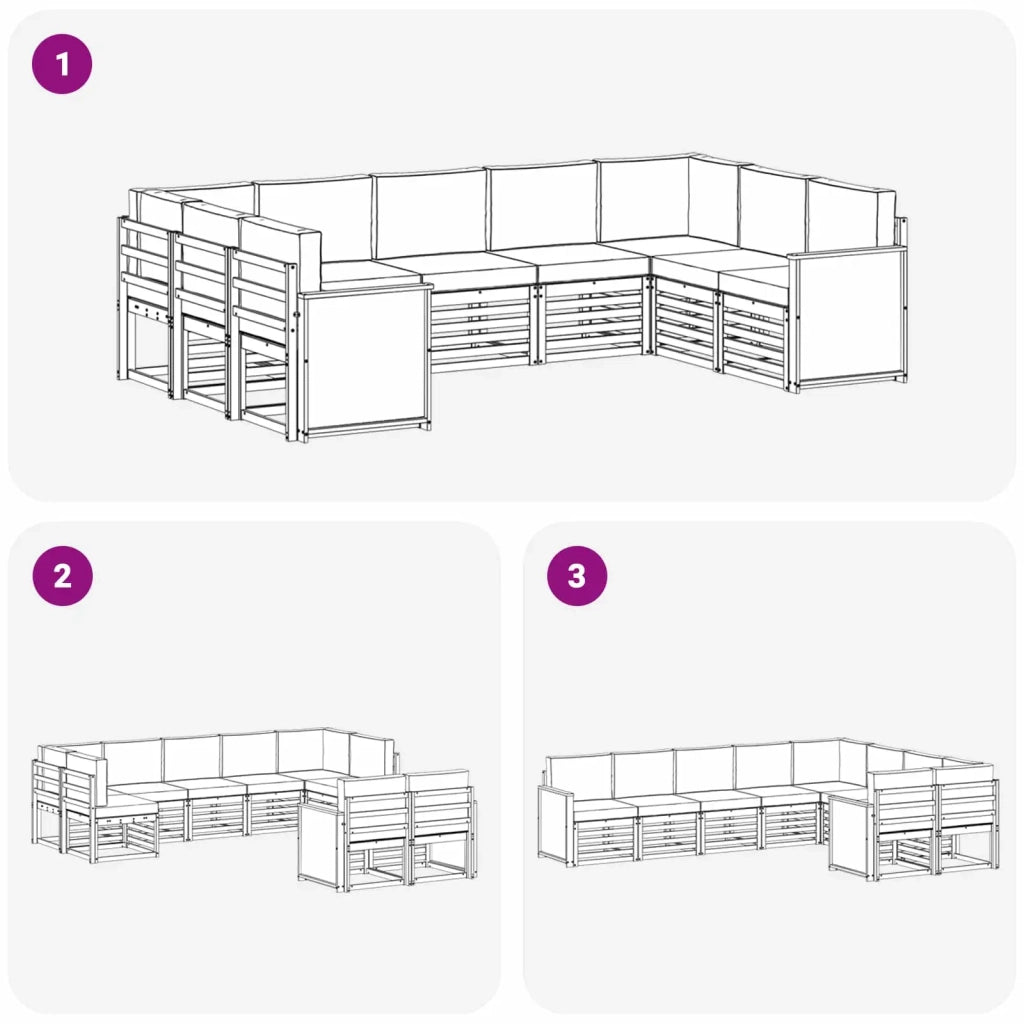 1

2

3