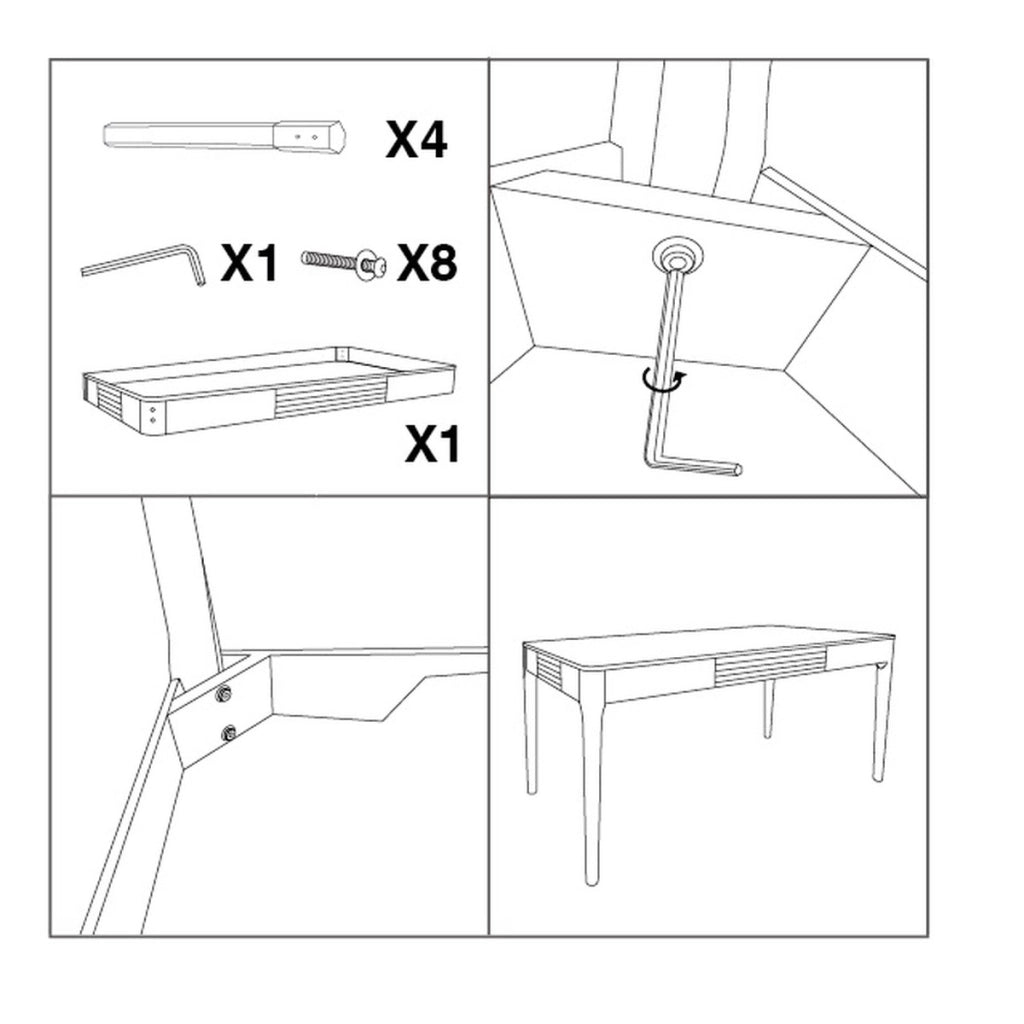 X4

X1 X8

X1