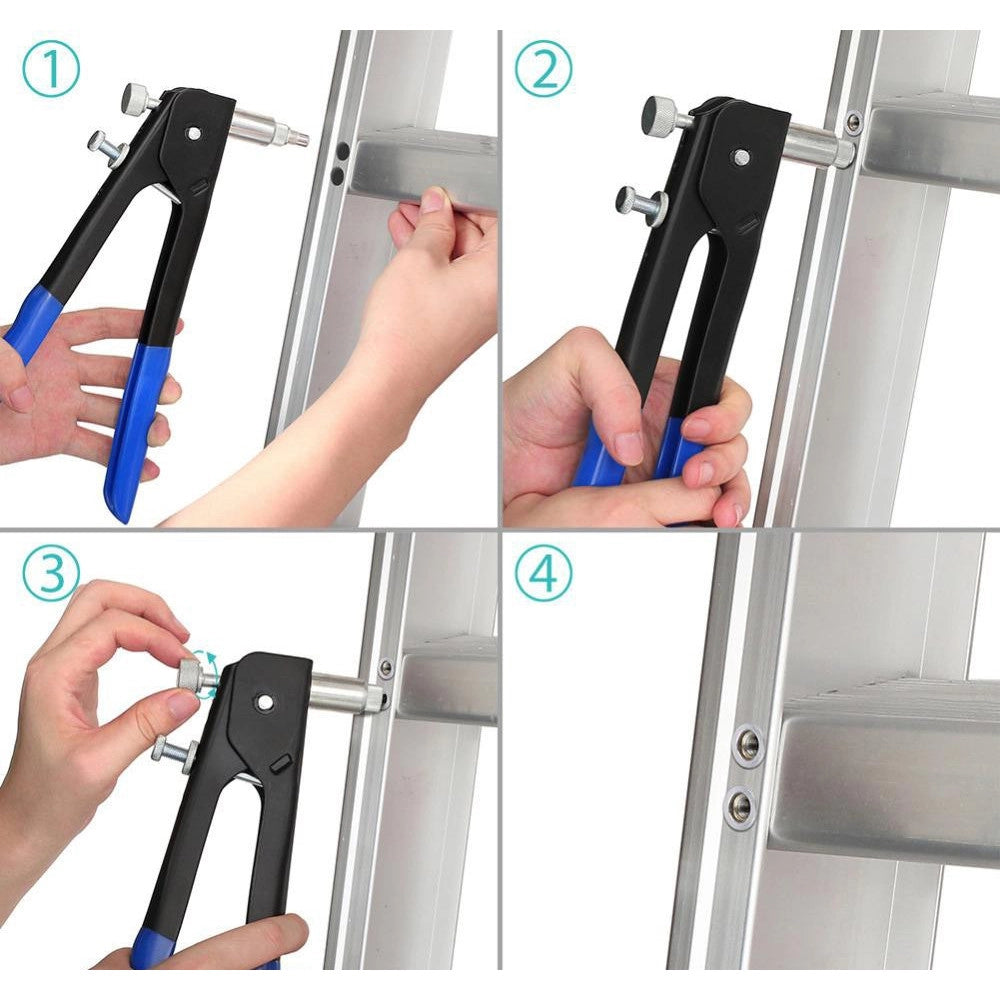 ①

②

③

④