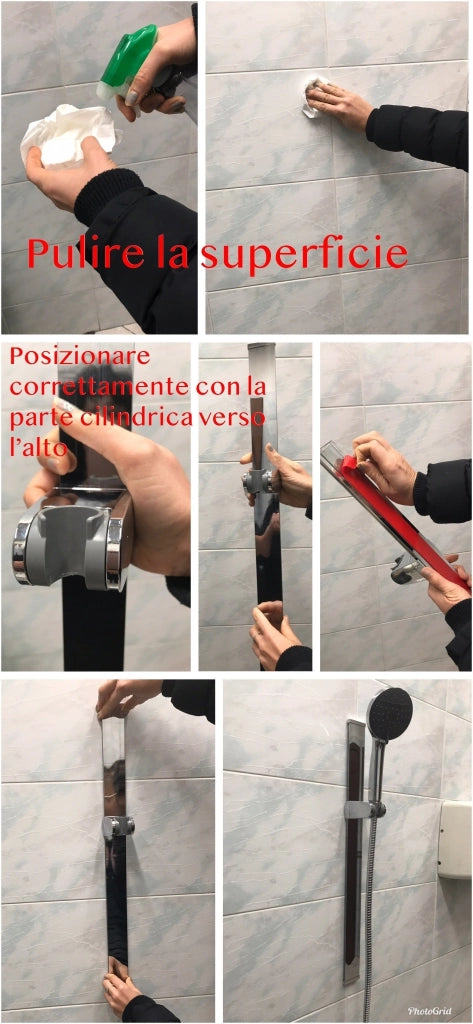 Pulire la superficie

Posizionare correttamente con la parte cilindrica verso l'alto

PhotoGrid