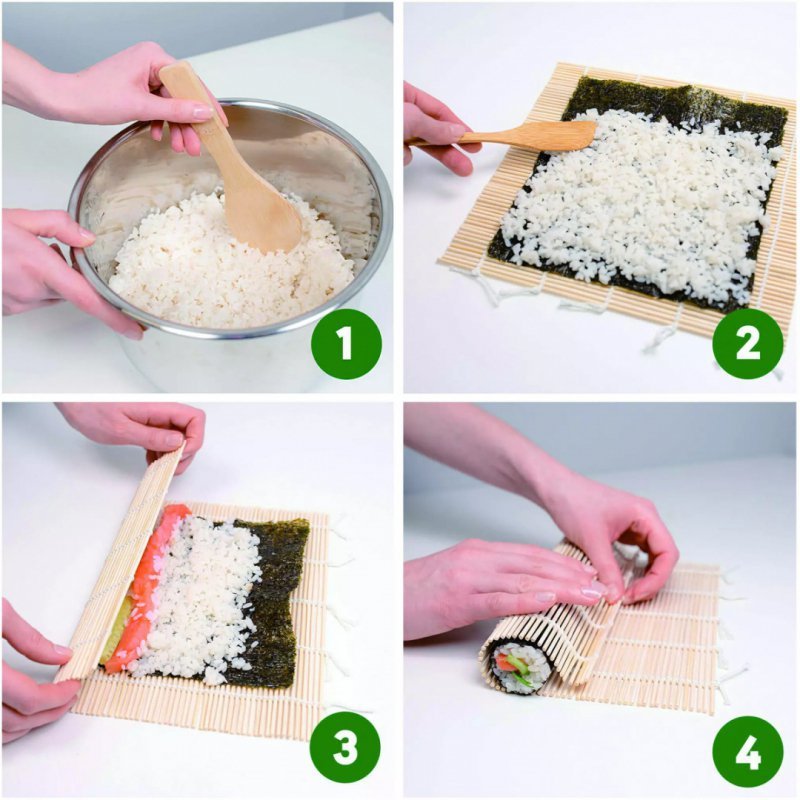 1

2

3

4