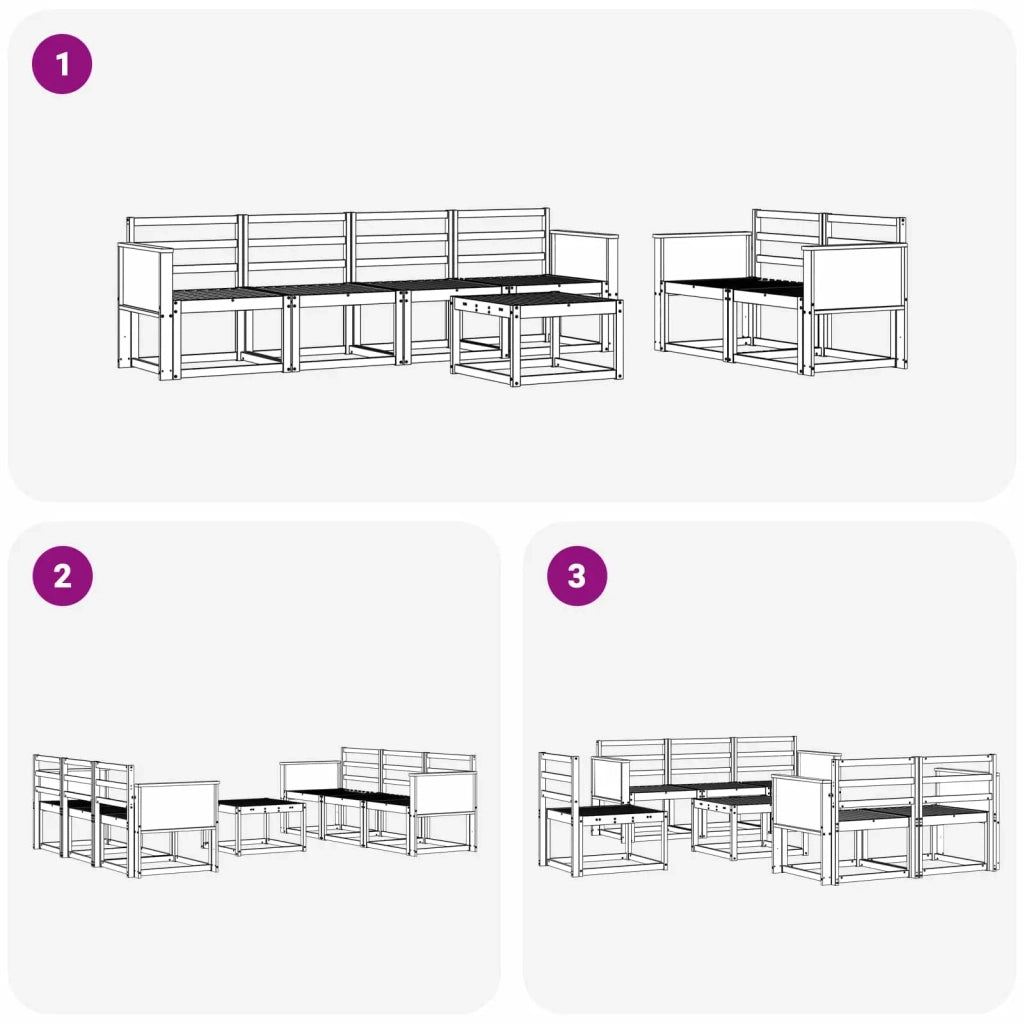 1

2

3