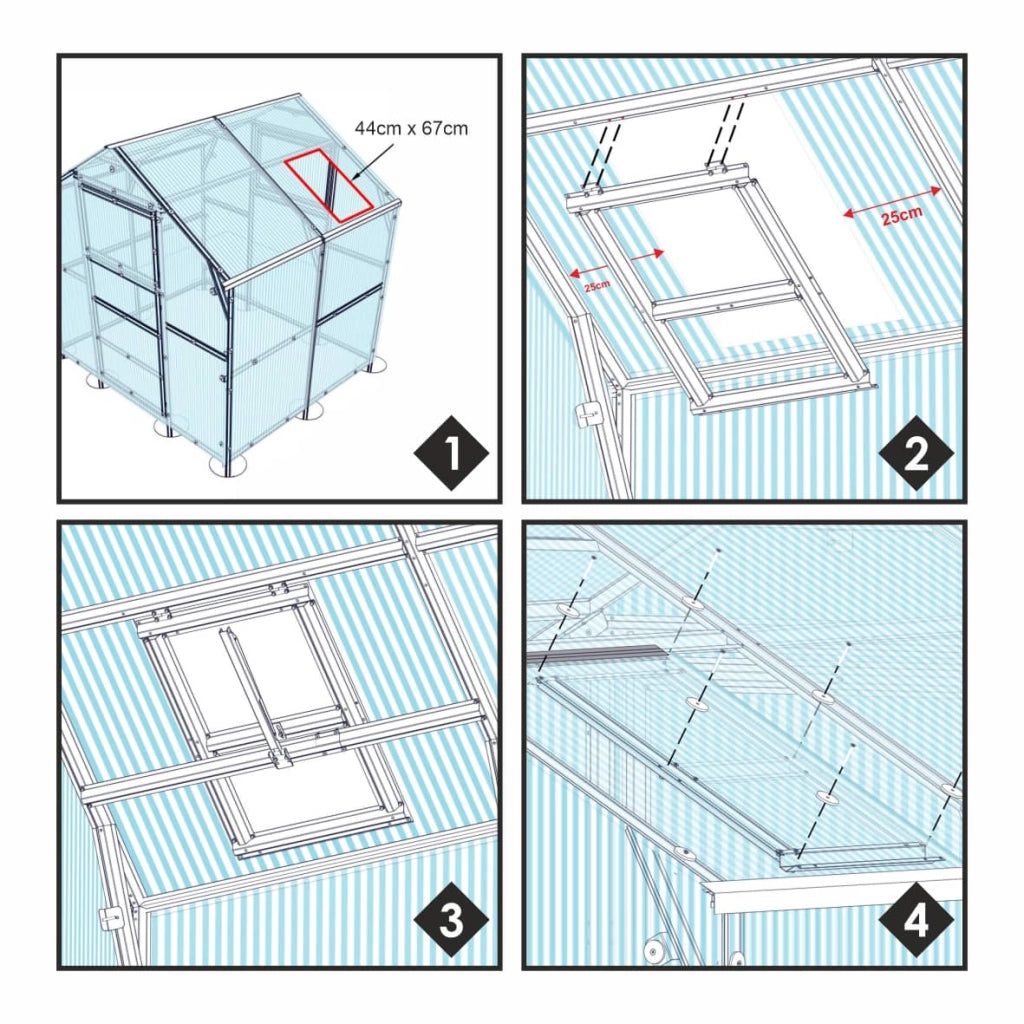 44cm x 67cm

1

25cm

25cm

2

3

4