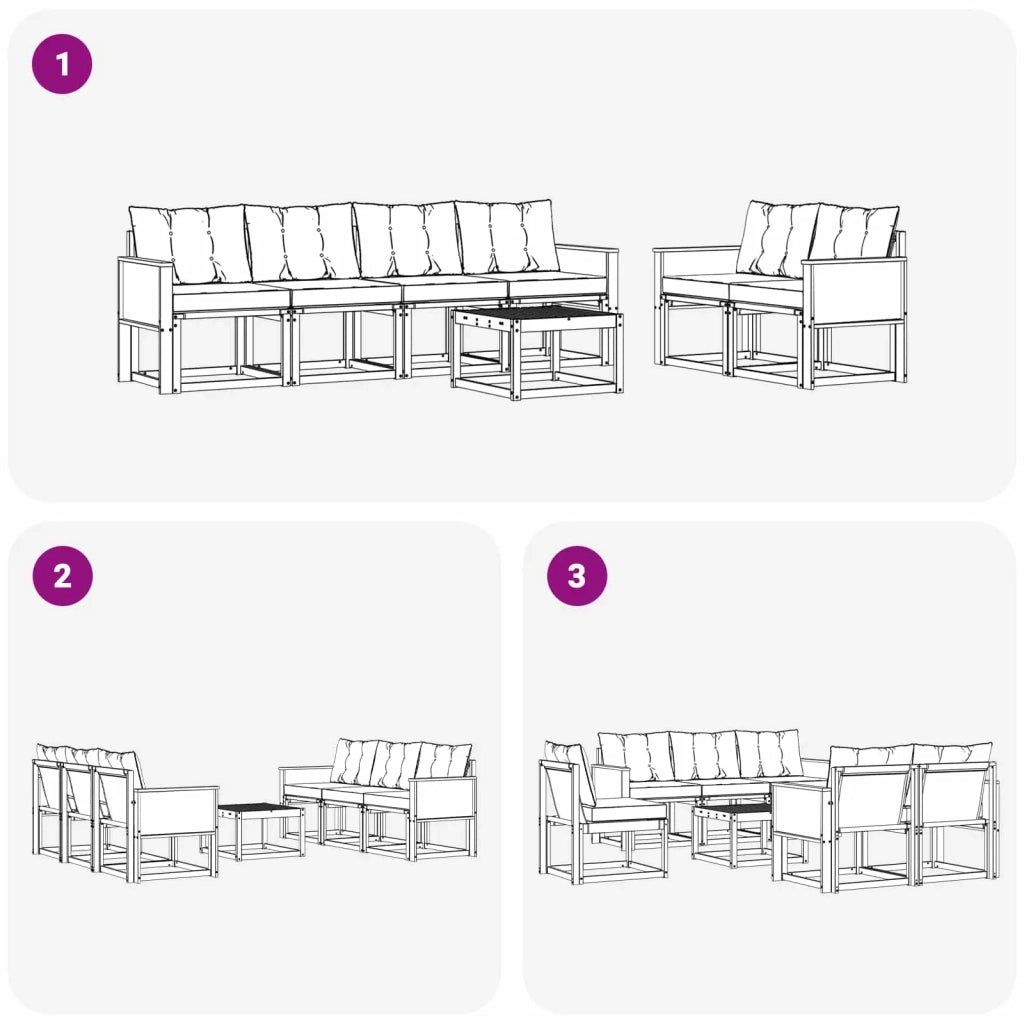 1

2

3