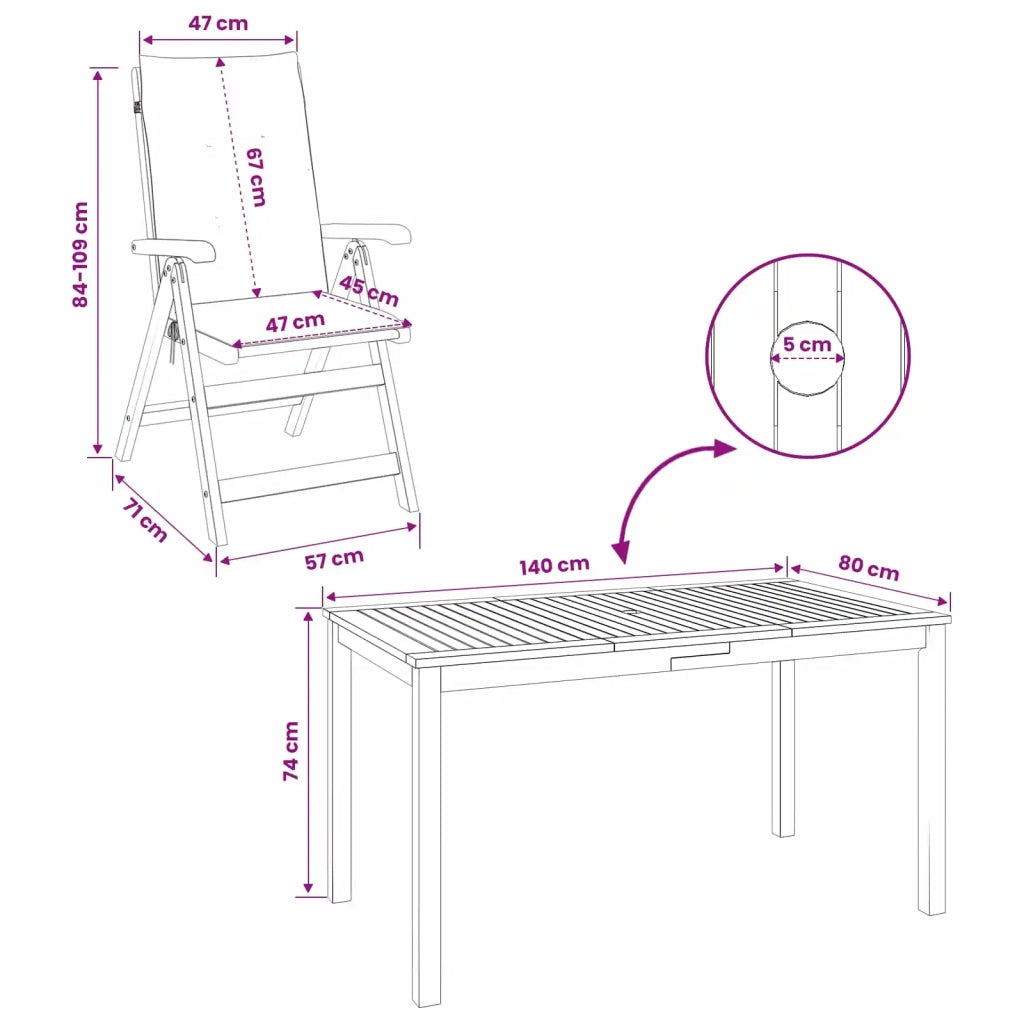 47 cm
67 cm
84-109 cm
45 cm
47 cm
71 cm
57 cm
5 cm
140 cm
80 cm
74 cm