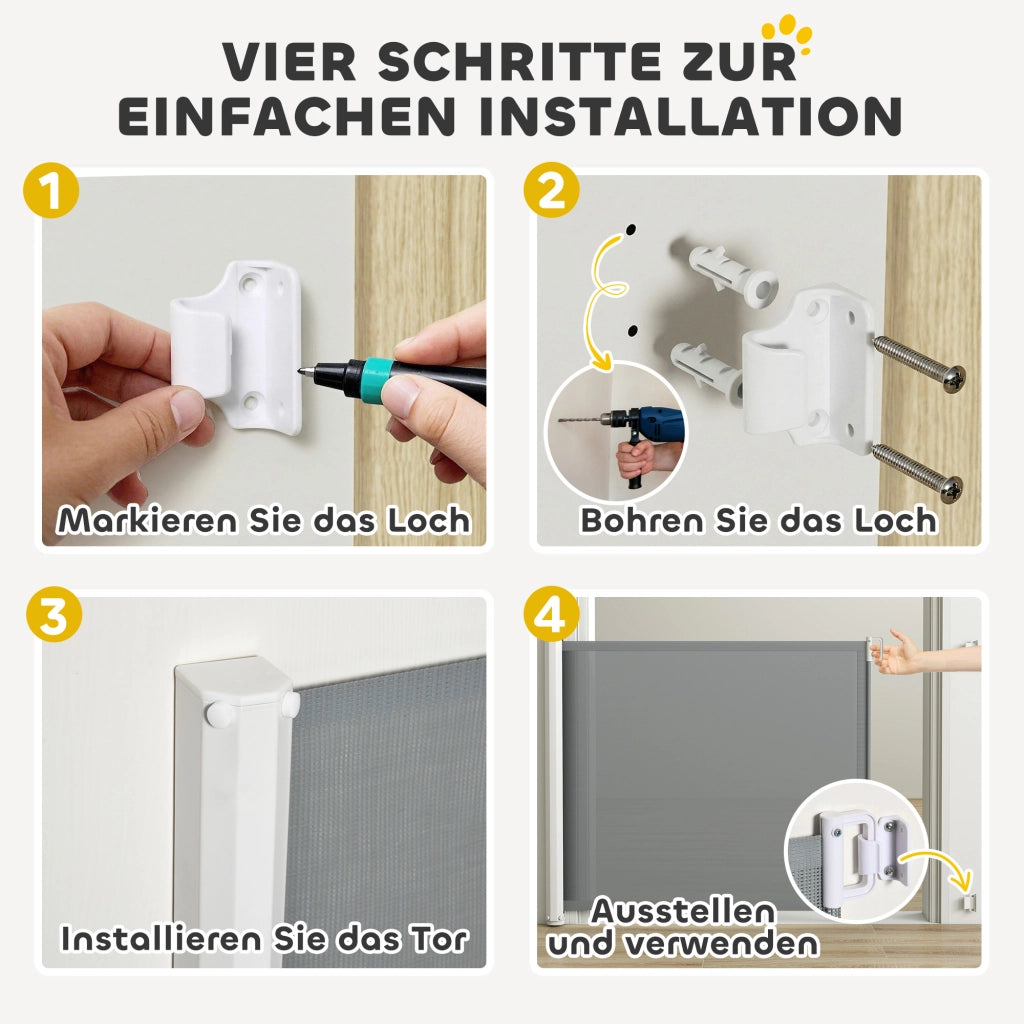 VIER SCHRITTE ZUR EINFACHEN INSTALLATION

1
Markieren Sie das Loch

2
Bohren Sie das Loch

3
Installieren Sie das Tor

4
Ausstellen und verwenden