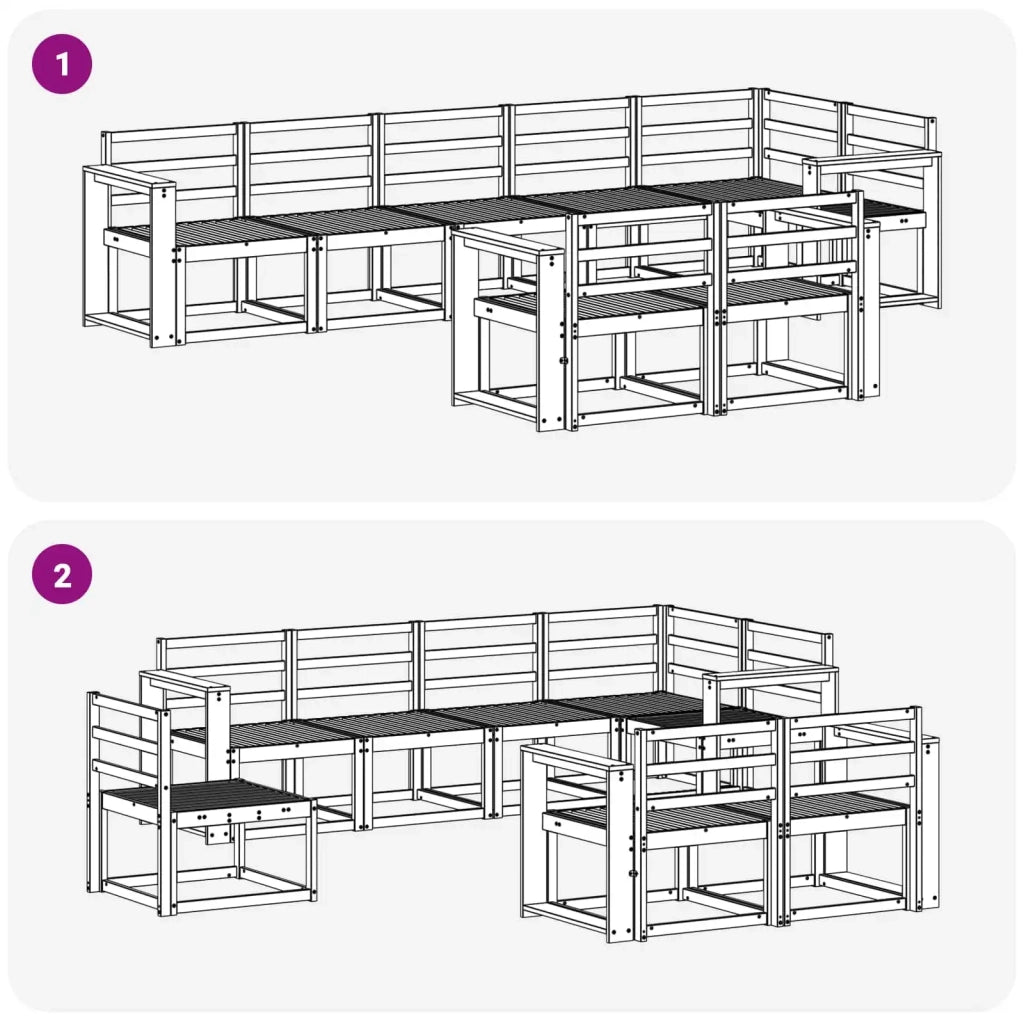 1

2