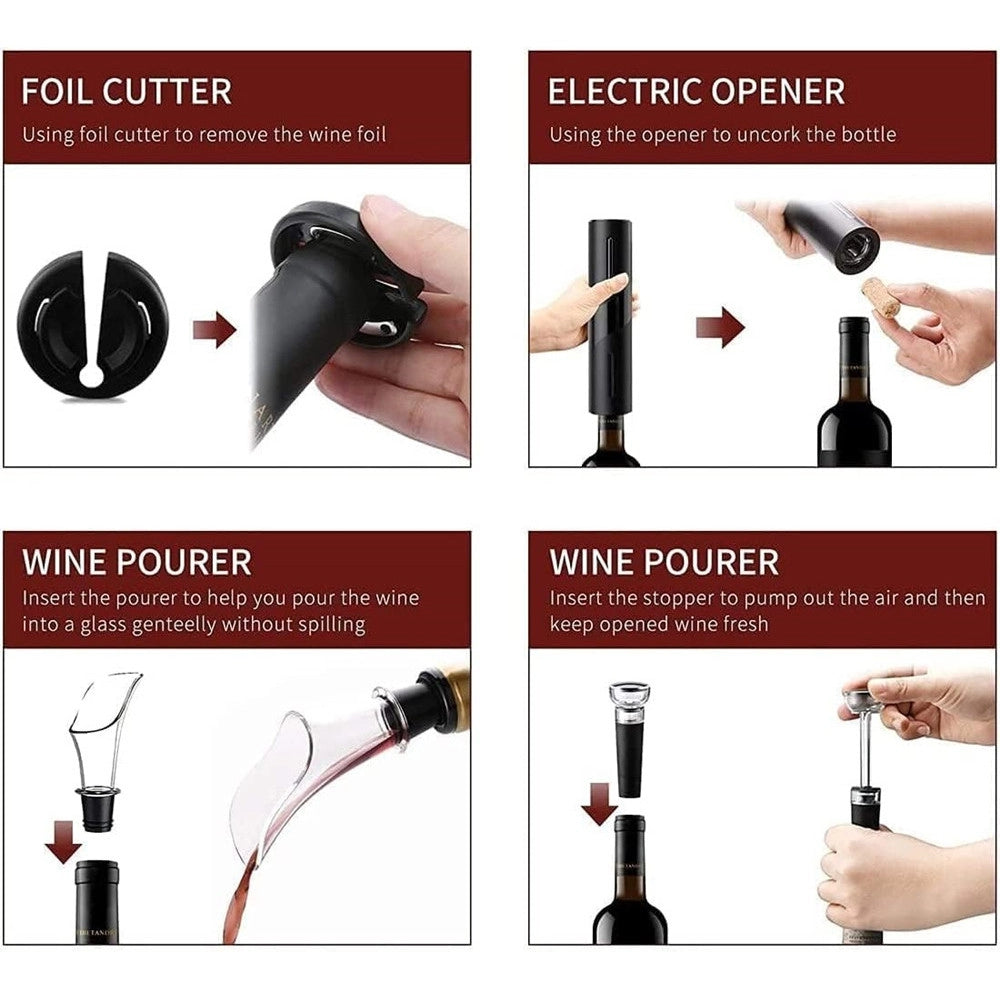 FOIL CUTTER
Using foil cutter to remove the wine foil

ELECTRIC OPENER
Using the opener to uncork the bottle

WINE POURER
Insert the pourer to help you pour the wine into a glass genteelly without spilling

WINE POURER
Insert the stopper to pump out the air and then keep opened wine fresh