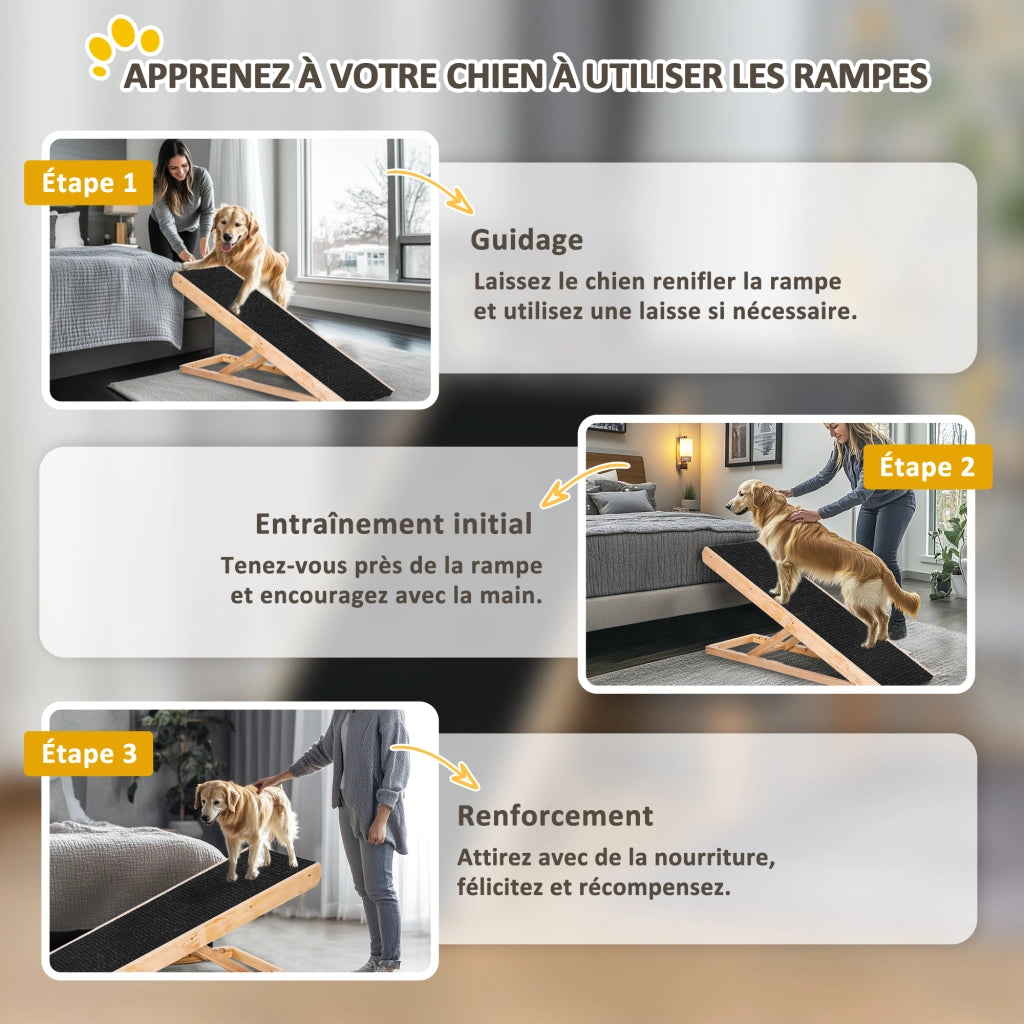 APPRENEZ À VOTRE CHIEN À UTILISER LES RAMPES

Étape 1

Guidage

Laissez le chien renifler la rampe et utilisez une laisse si nécessaire.

Étape 2

Entraînement initial

Tenez-vous près de la rampe et encouragez avec la main.

Étape 3

Renforcement

Attirez avec de la nourriture, félicitez et récompensez.