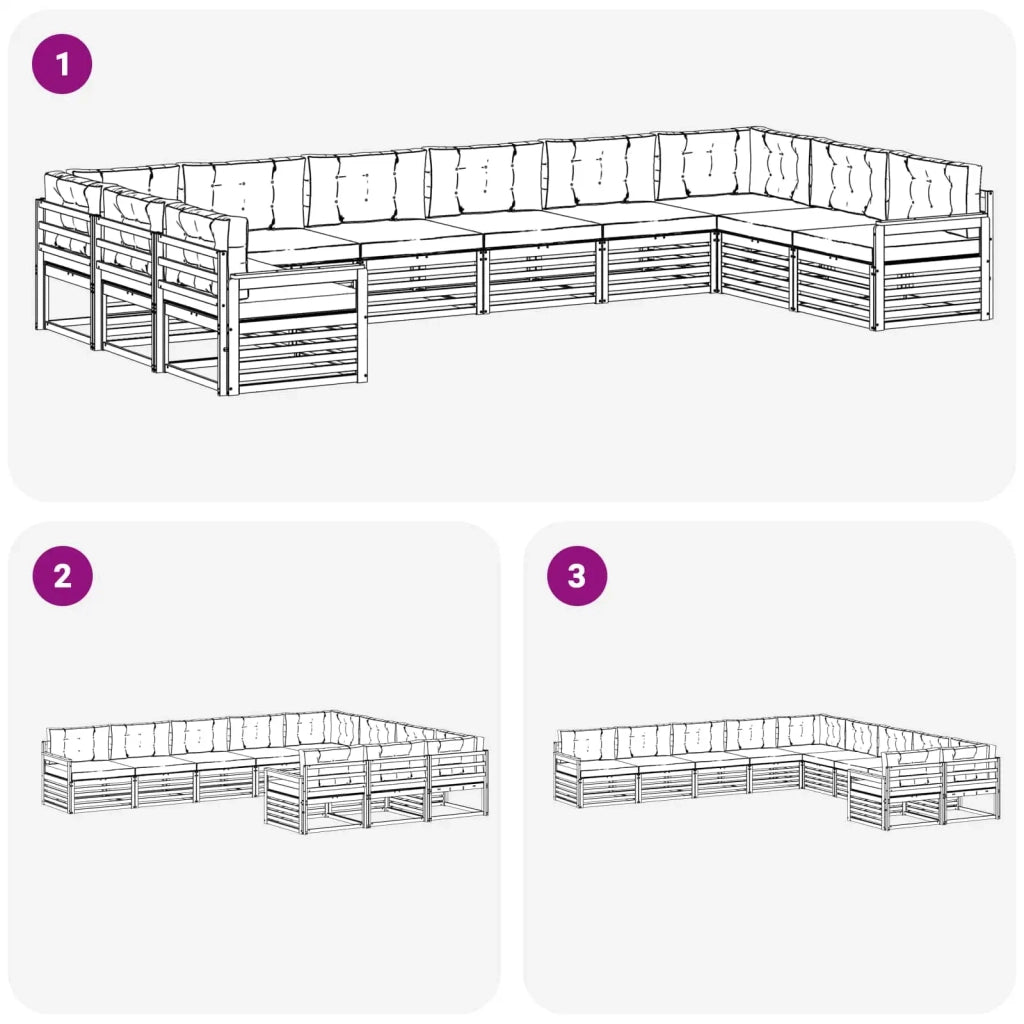 1

2

3