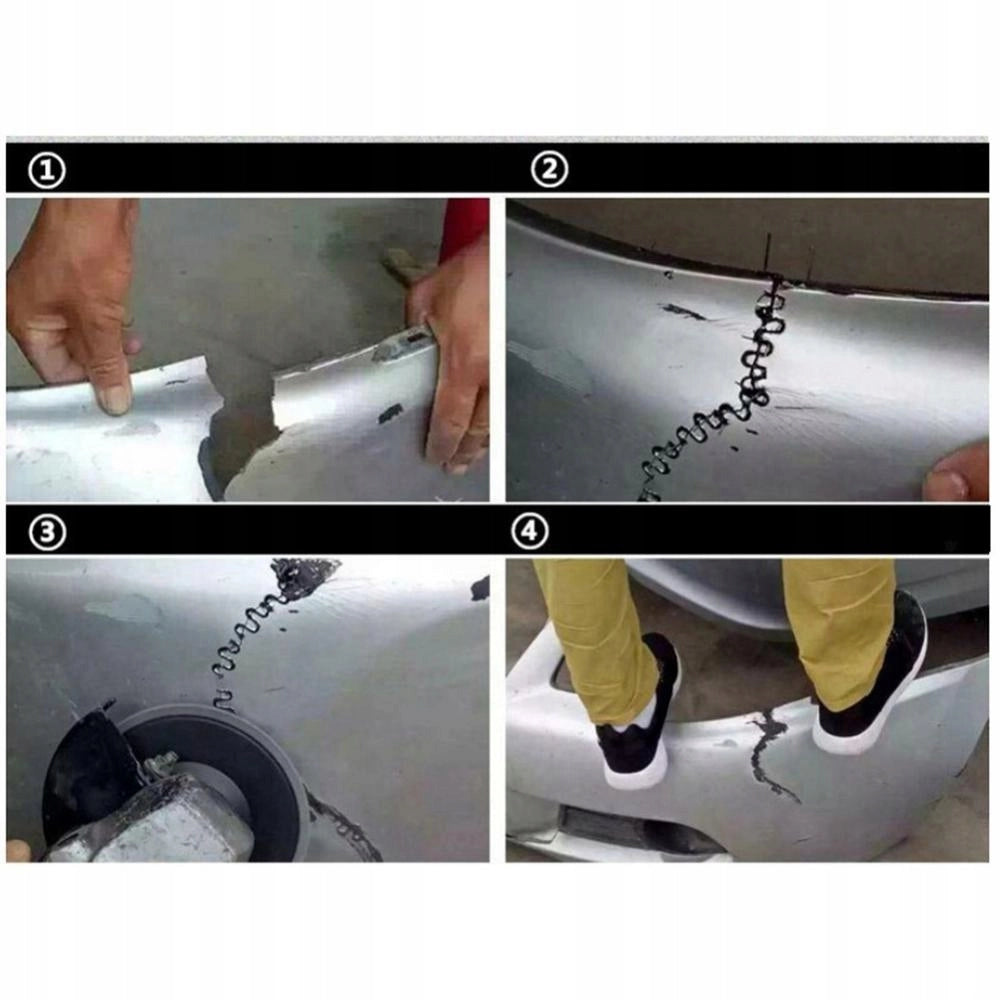 ①

②

③

④