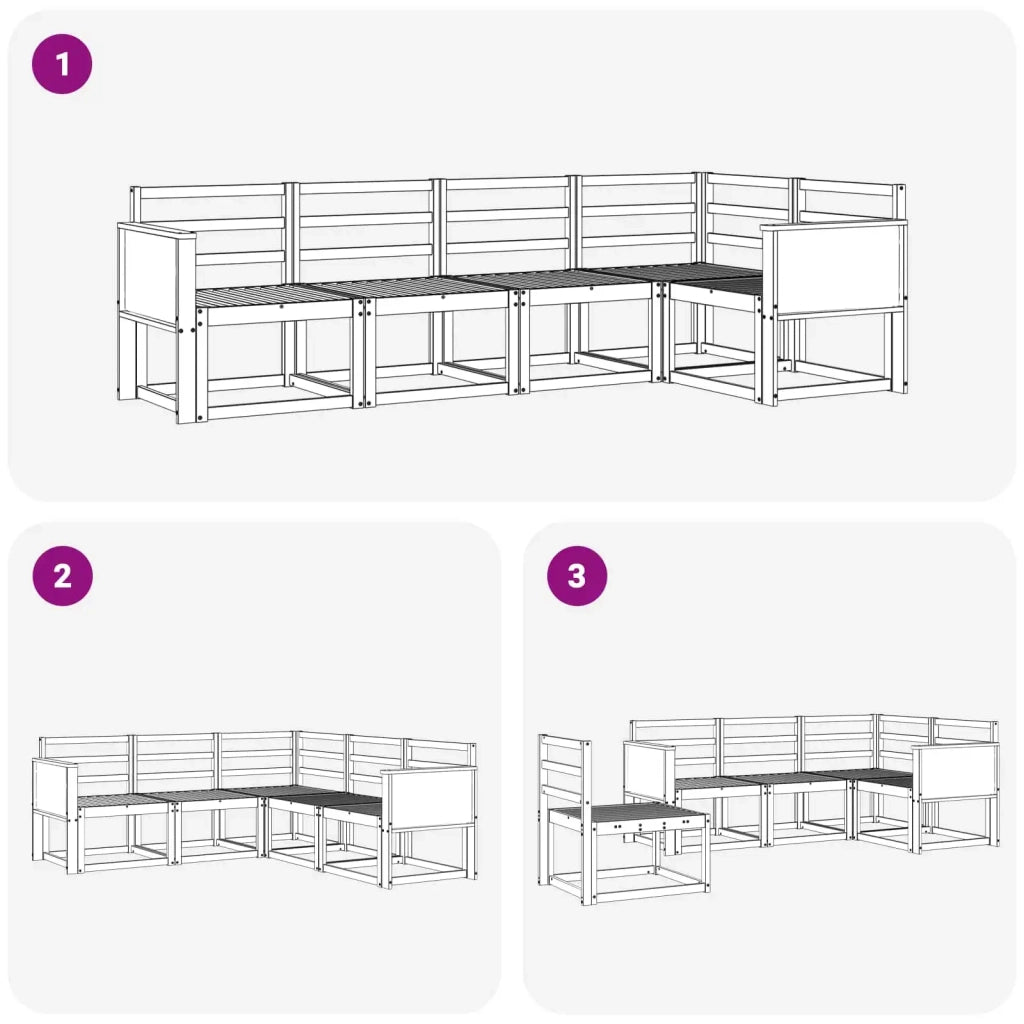 1

2

3