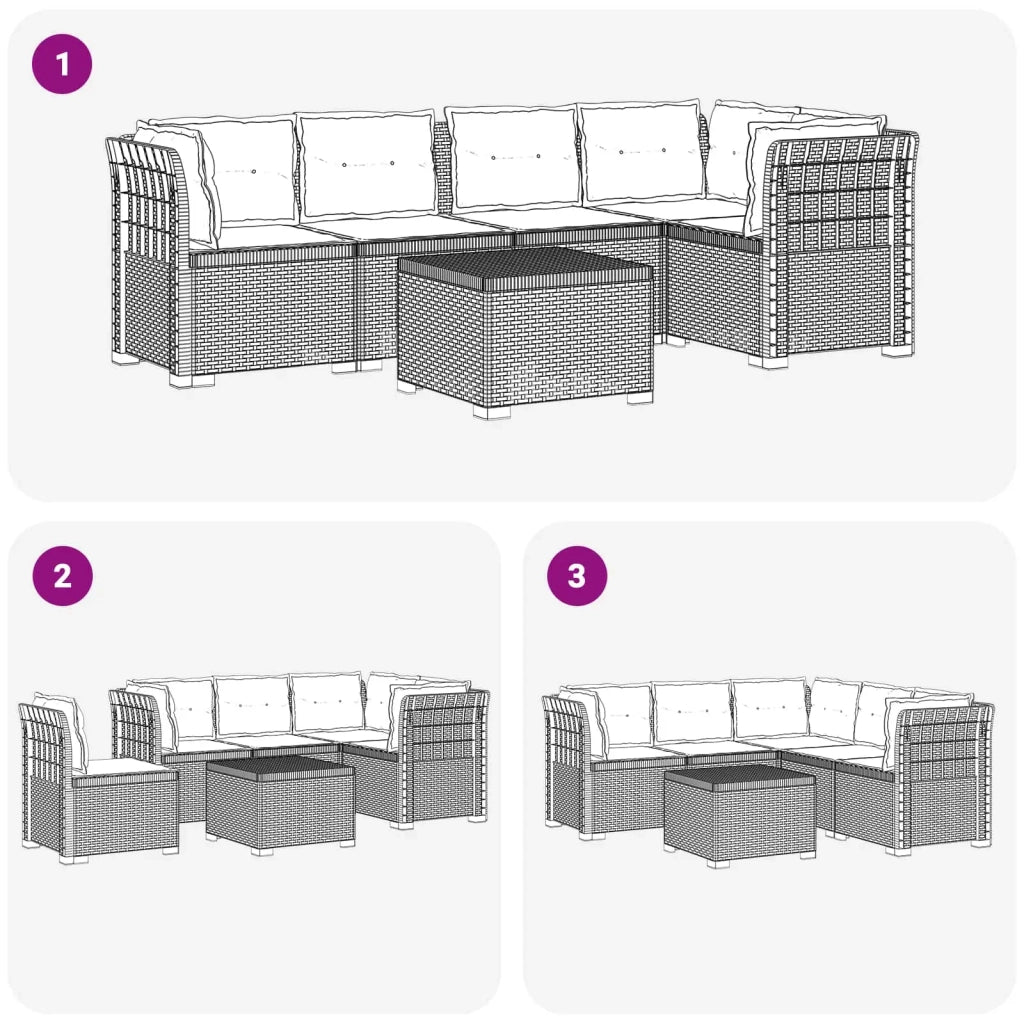 1

2

3