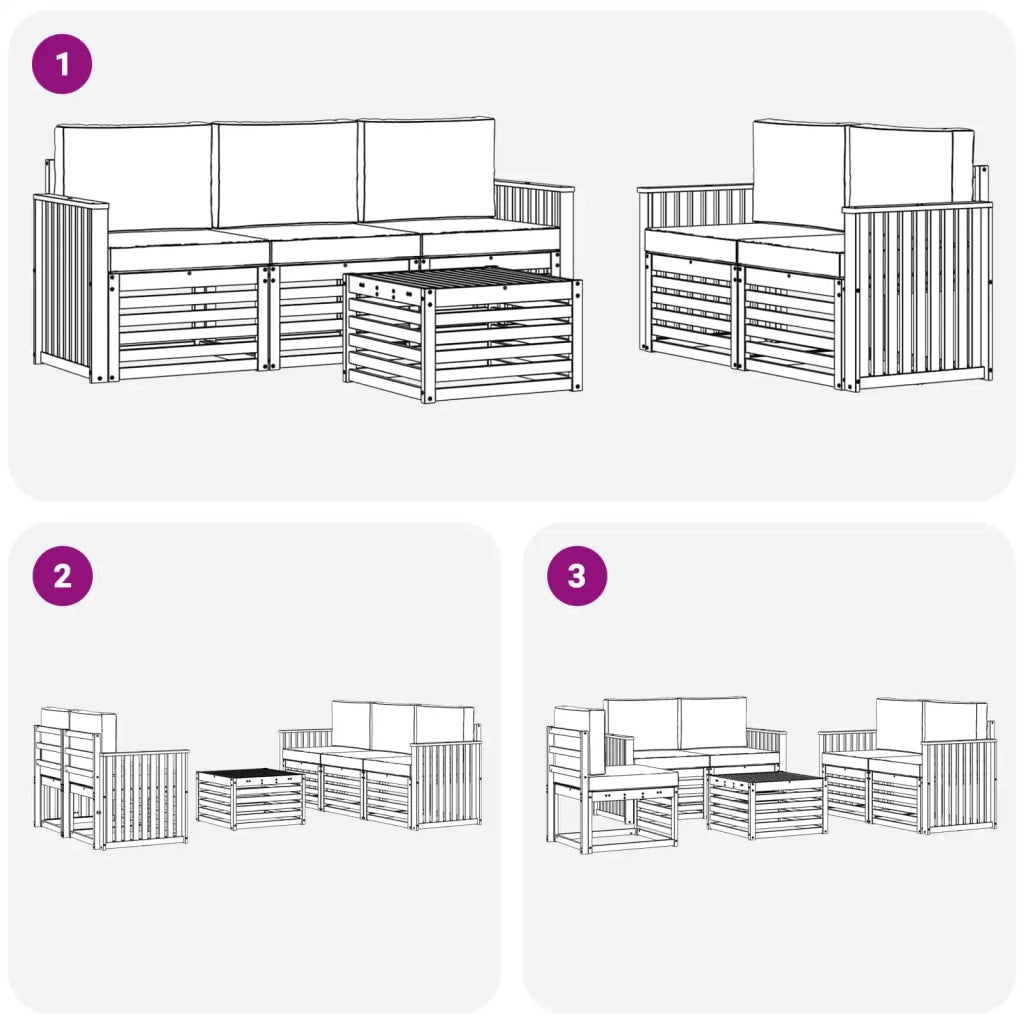 1

2

3