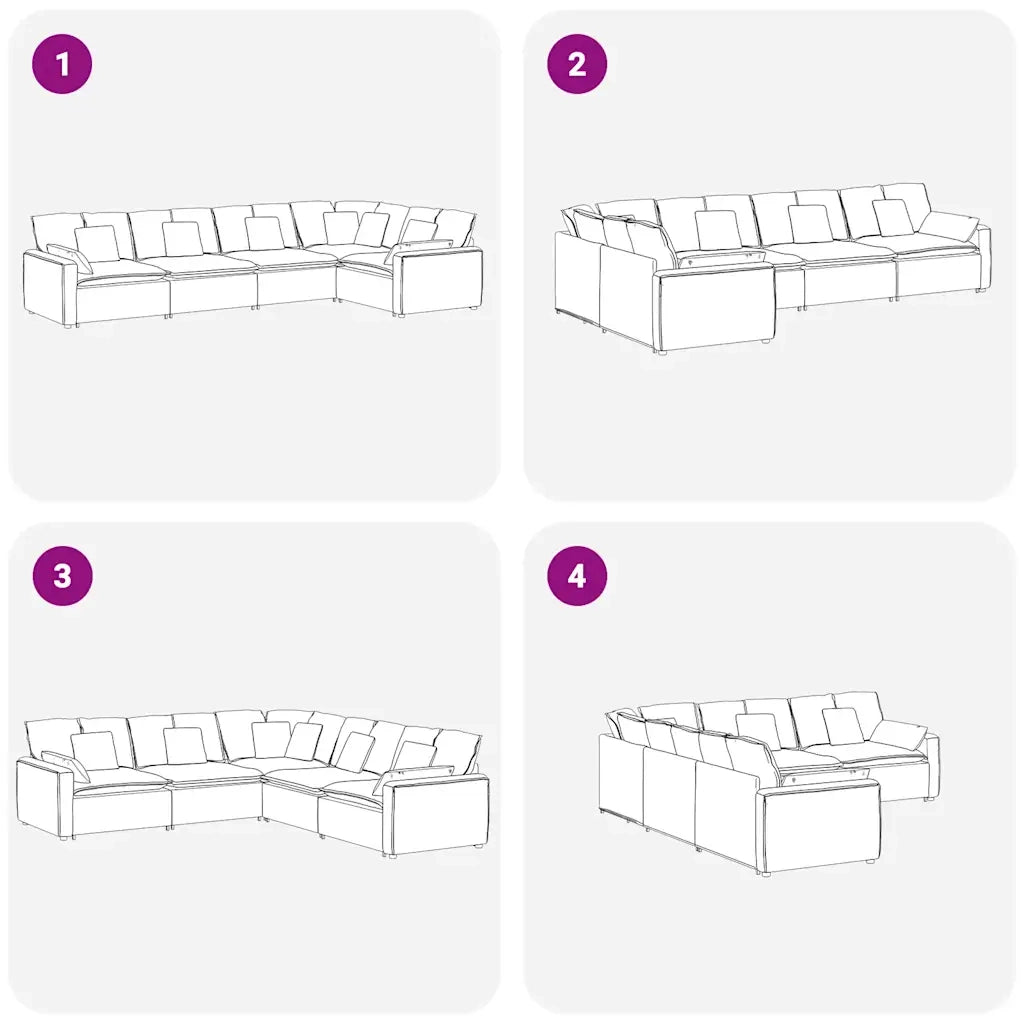 1

2

3

4