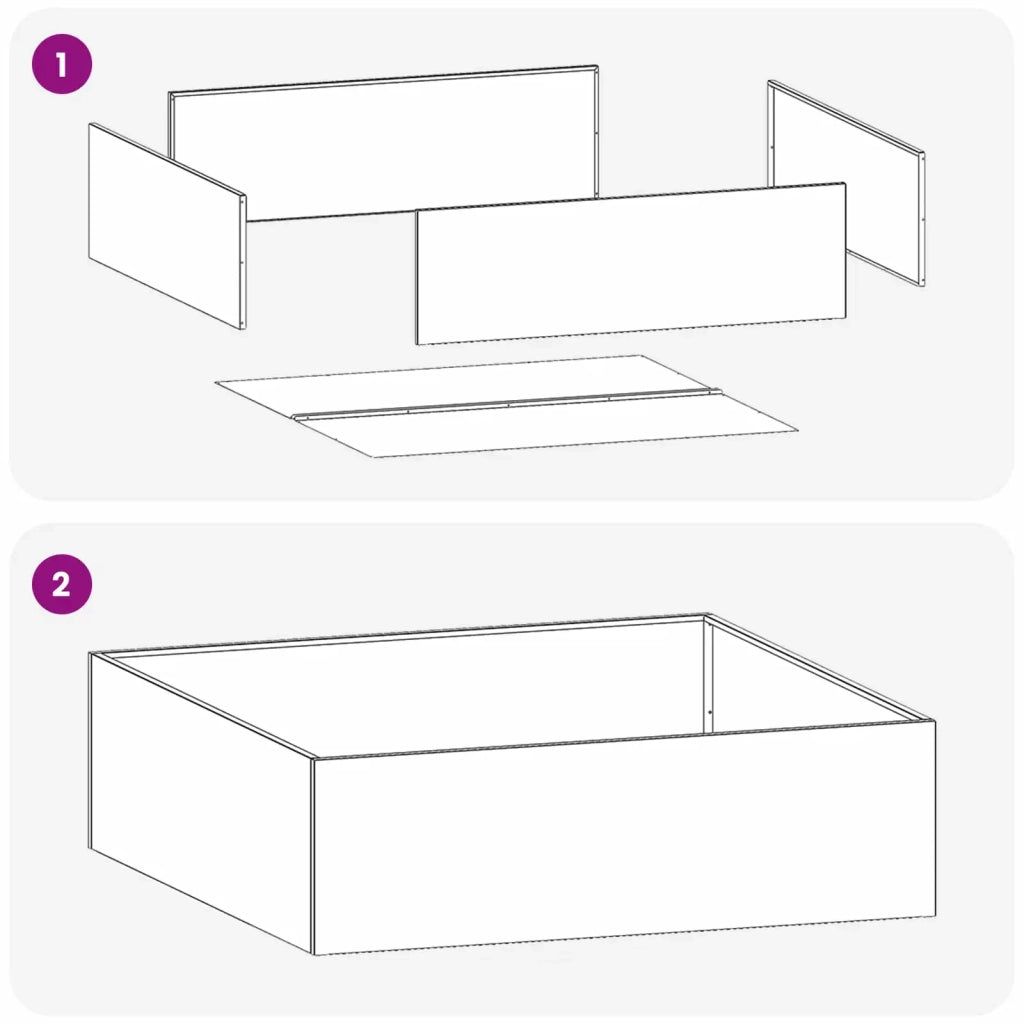 1

2