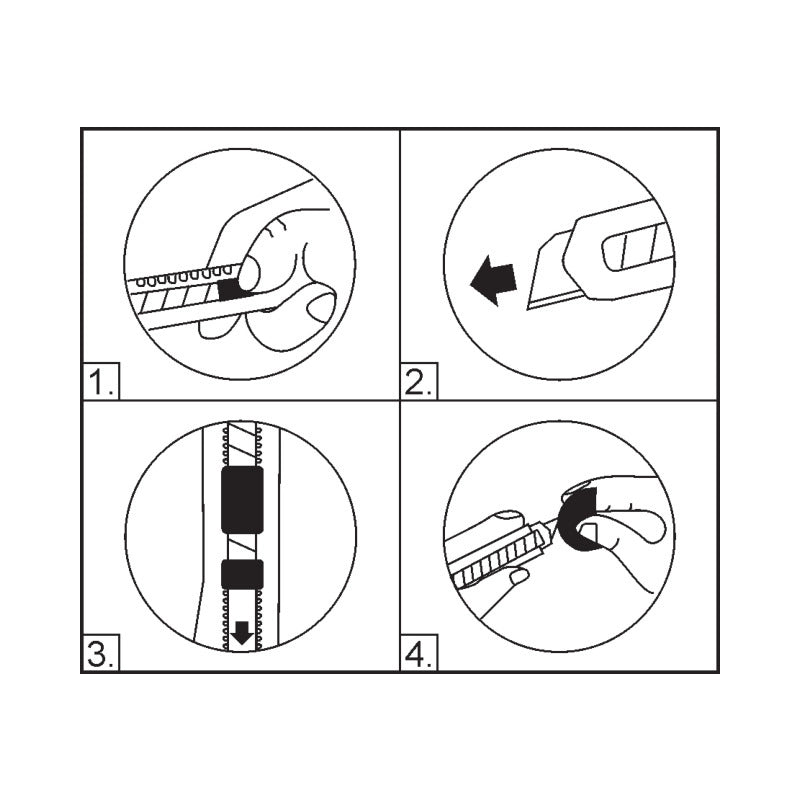 1.

2.

3.

4.