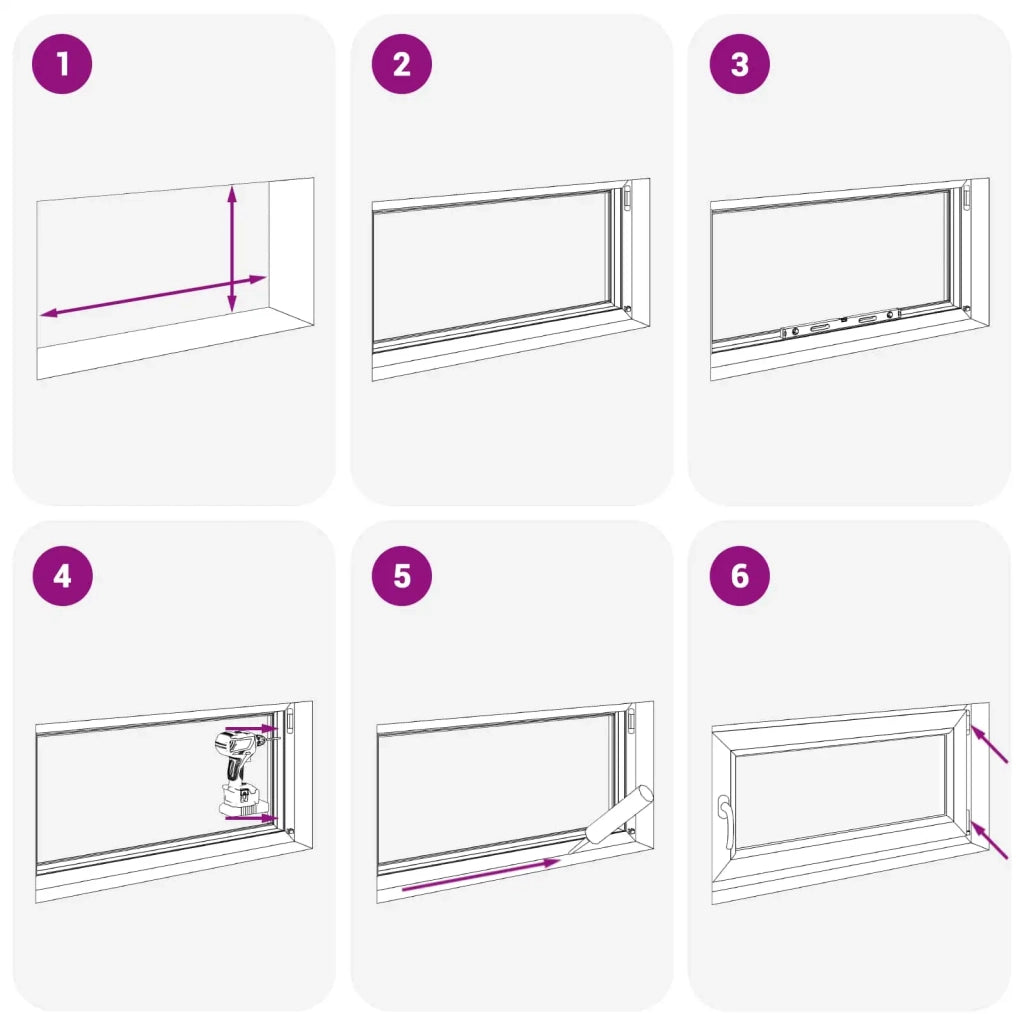 1

2

3

4

5

6