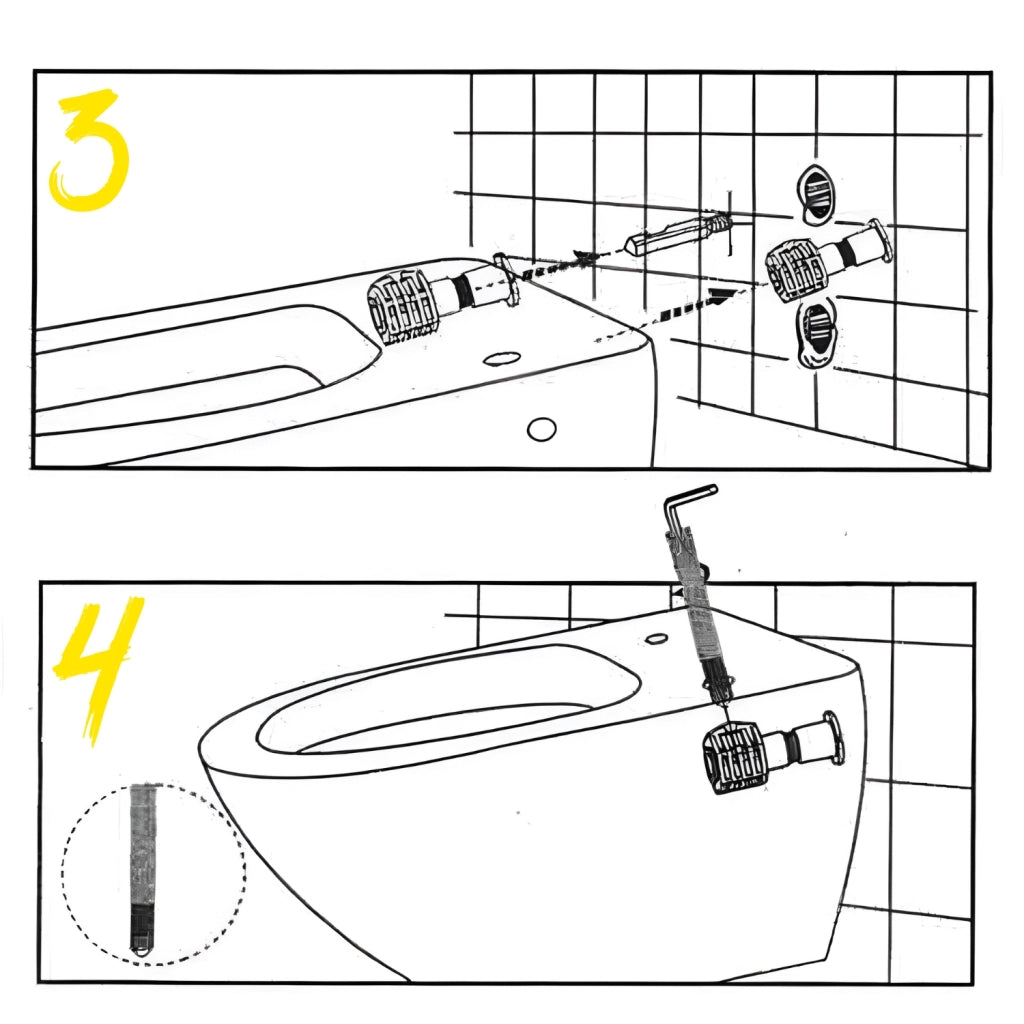 3

4