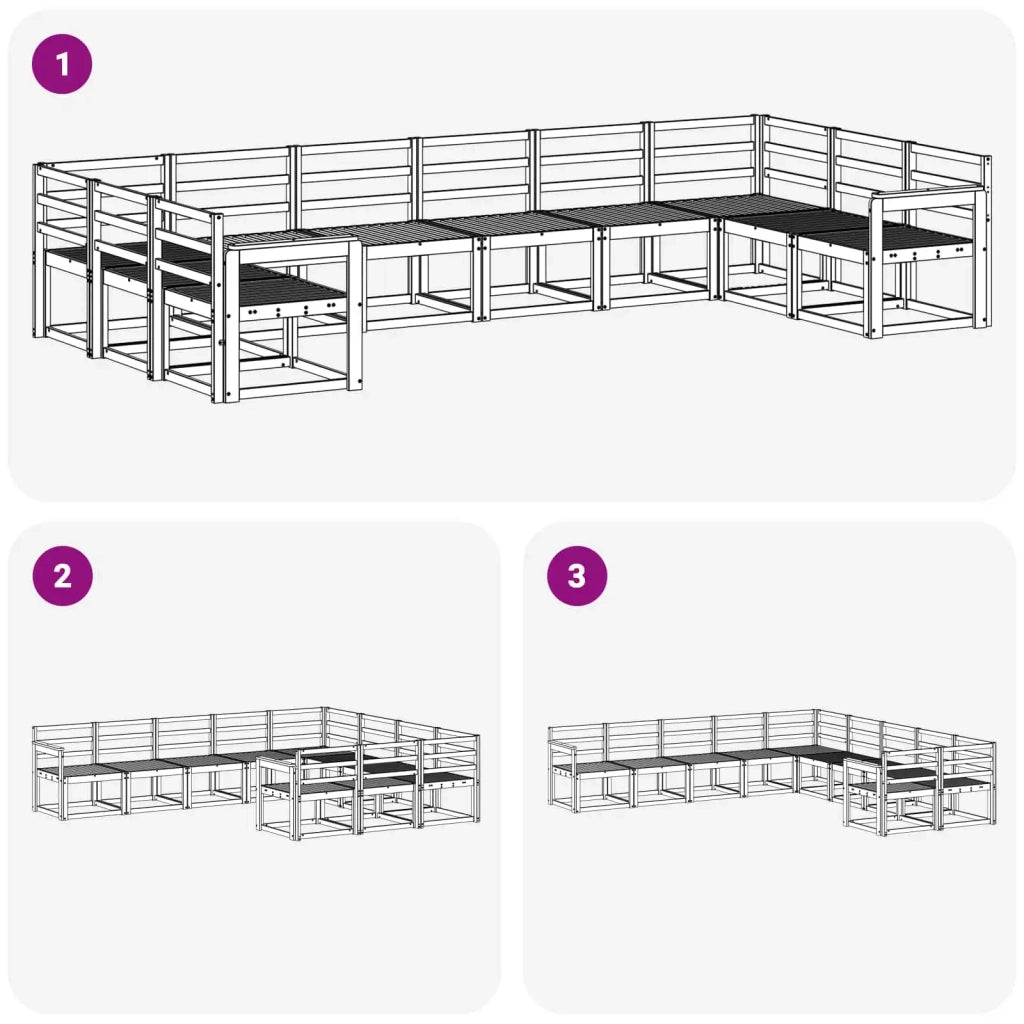 1

2

3