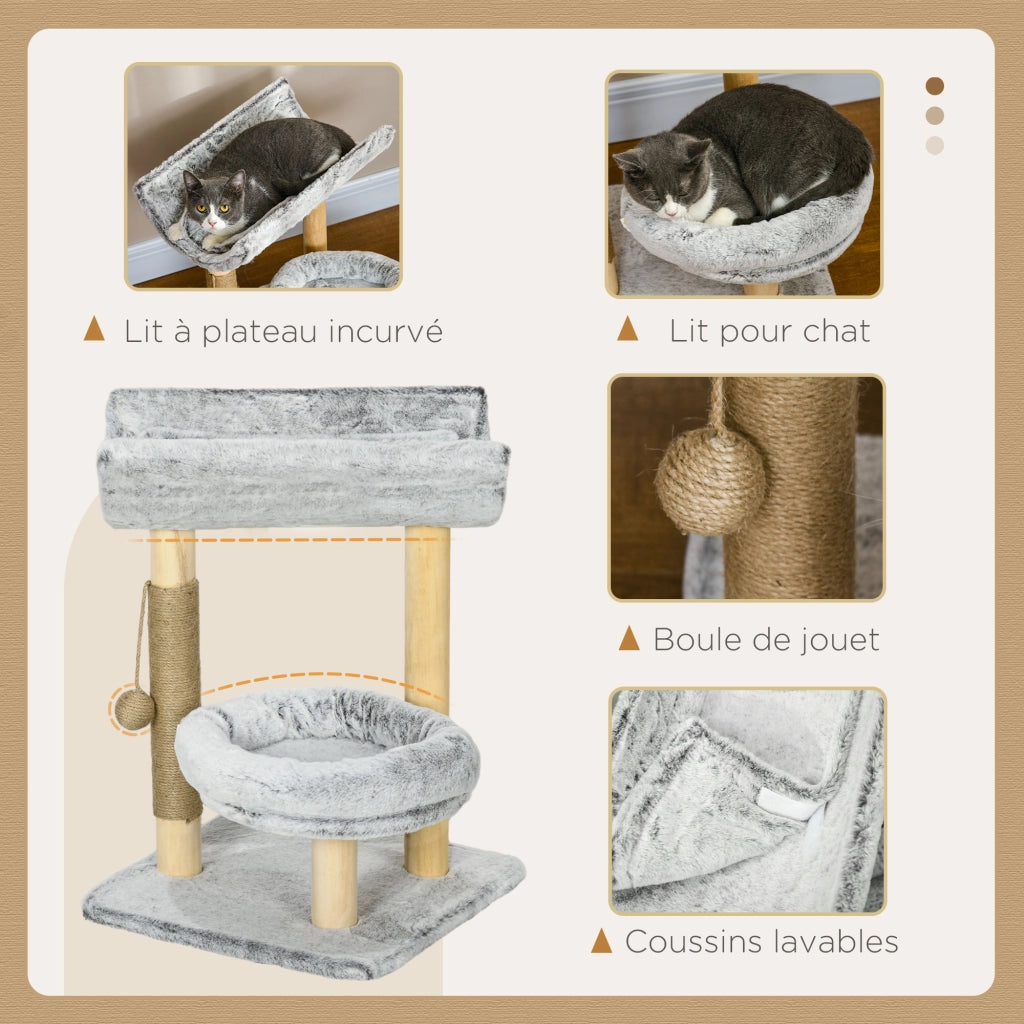 ▲ Lit à plateau incurvé

▲ Lit pour chat

▲ Boule de jouet

▲ Coussins lavables